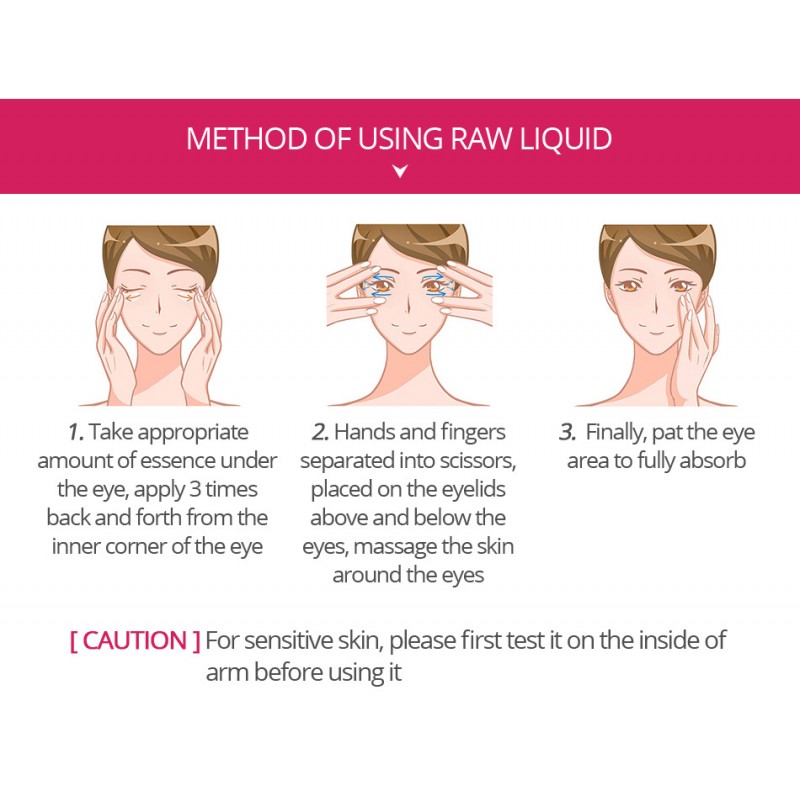 METHOD OF USING RAW LIQUID

1. Take appropriate amount of essence under the eye, apply 3 times back and forth from the inner corner of the eye

2. Hands and fingers separated into scissors, placed on the eyelids above and below the eyes, massage the skin around the eyes

3. Finally, pat the eye area to fully absorb

[ CAUTION ] For sensitive skin, please first test it on the inside of arm before using it