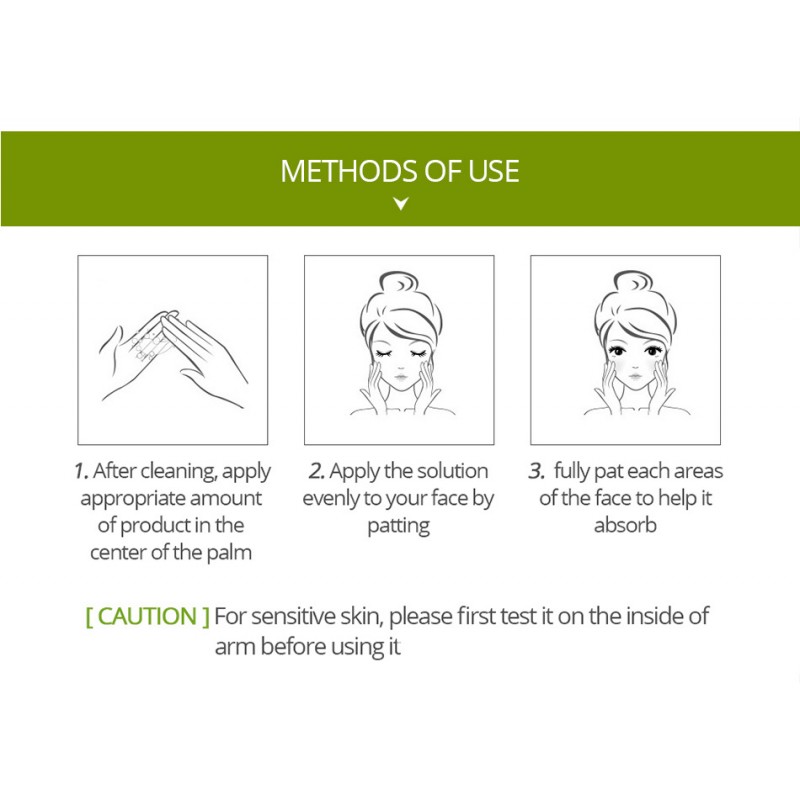 METHODS OF USE

1. After cleaning, apply appropriate amount of product in the center of the palm

2. Apply the solution evenly to your face by patting

3. fully pat each areas of the face to help it absorb

[ CAUTION ] For sensitive skin, please first test it on the inside of arm before using it