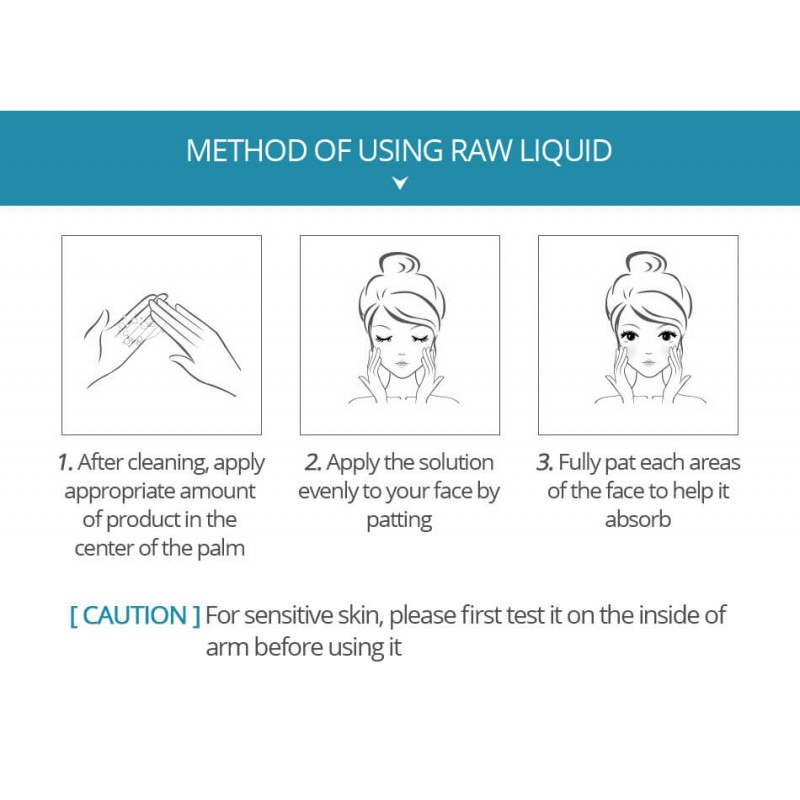 METHOD OF USING RAW LIQUID

1. After cleaning, apply appropriate amount of product in the center of the palm

2. Apply the solution evenly to your face by patting

3. Fully pat each areas of the face to help it absorb

[ CAUTION ] For sensitive skin, please first test it on the inside of arm before using it