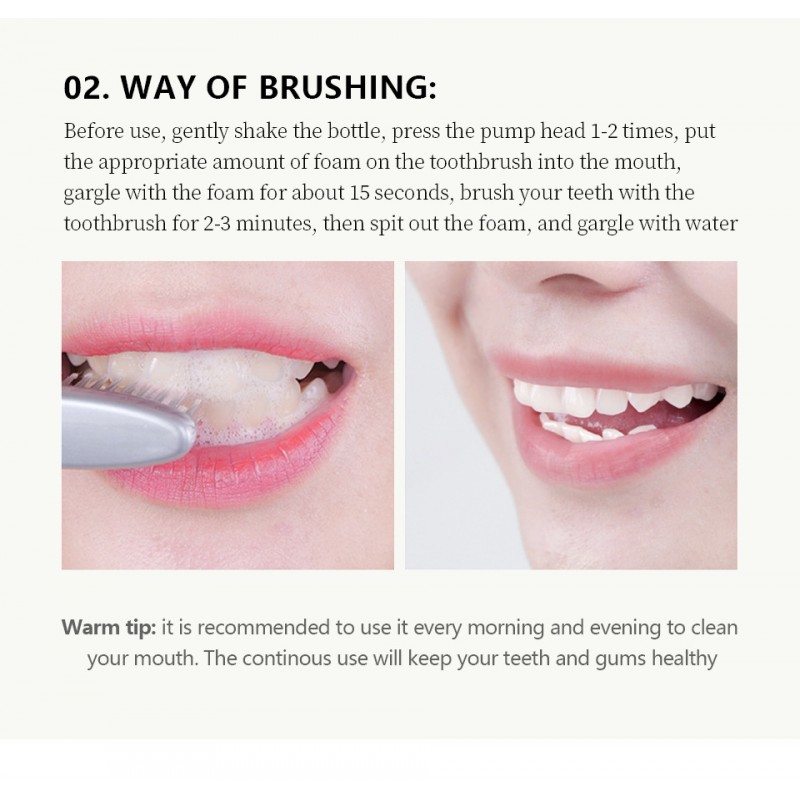 02. WAY OF BRUSHING:

Before use, gently shake the bottle, press the pump head 1-2 times, put the appropriate amount of foam on the toothbrush into the mouth, gargle with the foam for about 15 seconds, brush your teeth with the toothbrush for 2-3 minutes, then spit out the foam, and gargle with water

Warm tip: it is recommended to use it every morning and evening to clean your mouth. The continous use will keep your teeth and gums healthy